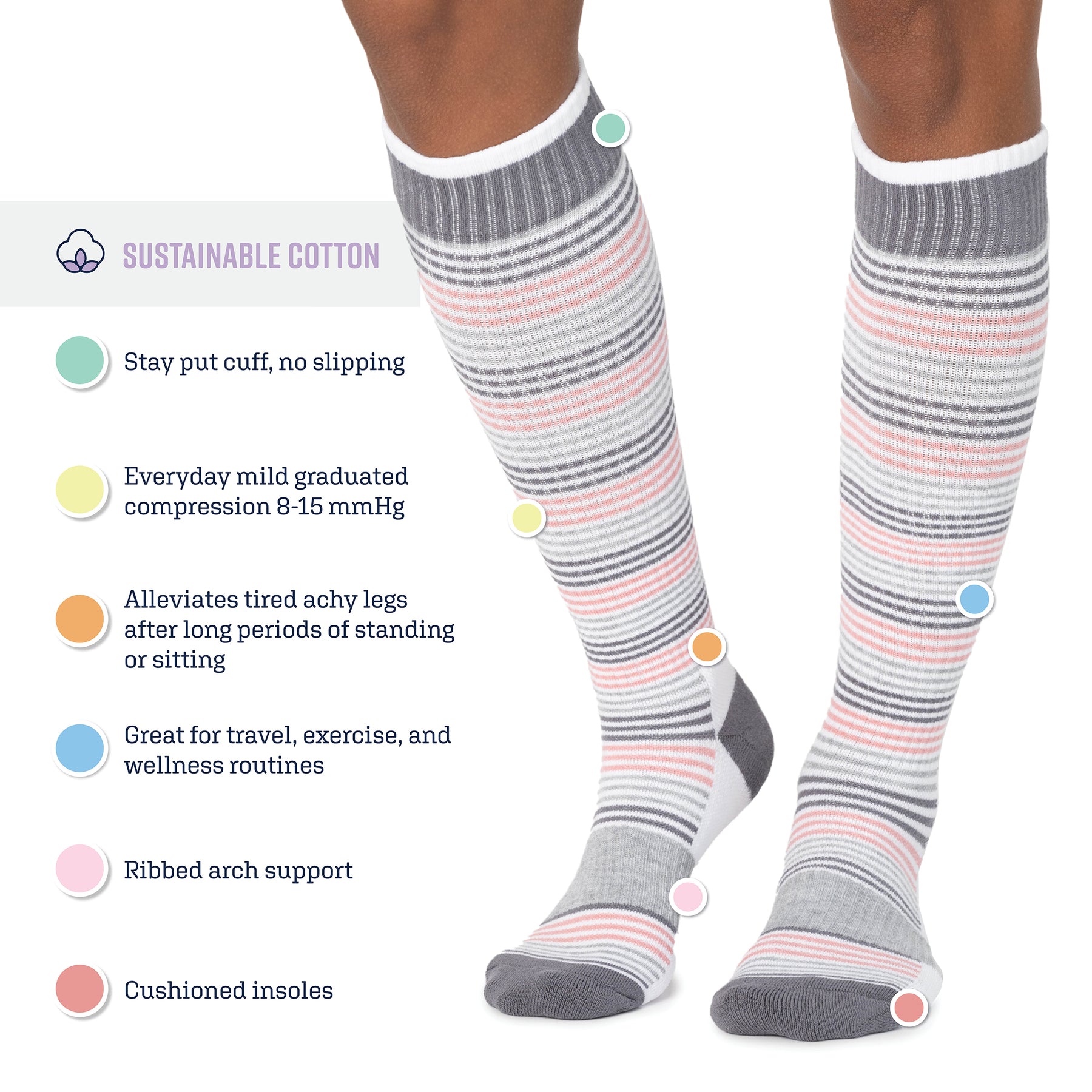 SUSTAINABLE COTTON

Stay put cuff, no slipping

Everyday mild graduated compression 8-15 mmHg

Alleviates tired achy legs after long periods of standing or sitting

Great for travel, exercise, and wellness routines

Ribbed arch support

Cushioned insoles