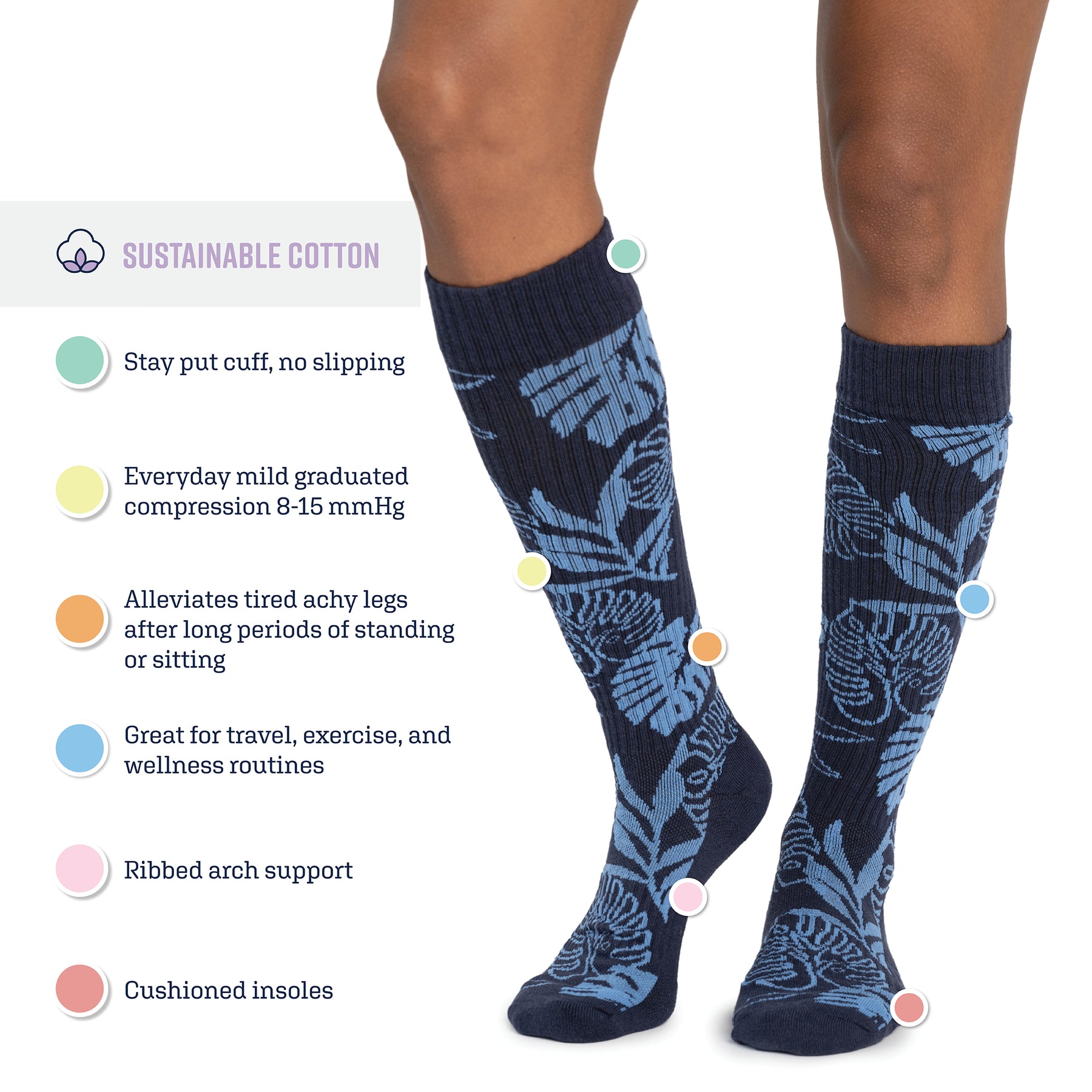 SUSTAINABLE COTTON

Stay put cuff, no slipping

Everyday mild graduated compression 8-15 mmHg

Alleviates tired achy legs after long periods of standing or sitting

Great for travel, exercise, and wellness routines

Ribbed arch support

Cushioned insoles